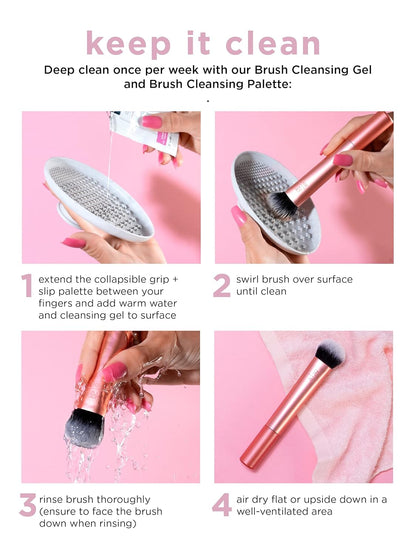 keep it clean

Deep clean once per week with our Brush Cleansing Gel and Brush Cleansing Palette:

1 extend the collapsible grip + slip palette between your fingers and add warm water and cleansing gel to surface

2 swirl brush over surface until clean

3 rinse brush thoroughly (ensure to face the brush down when rinsing)

4 air dry flat or upside down in a well-ventilated area