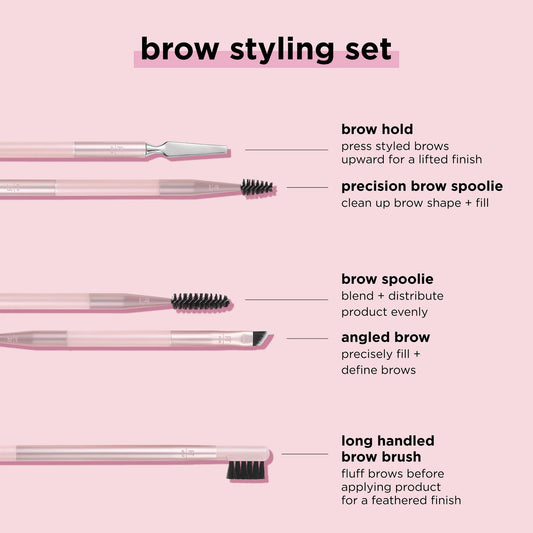 brow styling set

brow hold
press styled brows upward for a lifted finish

precision brow spoolie
clean up brow shape + fill

brow spoolie
blend + distribute product evenly

angled brow
precisely fill + define brows

long handled brow brush
fluff brows before applying product for a feathered finish