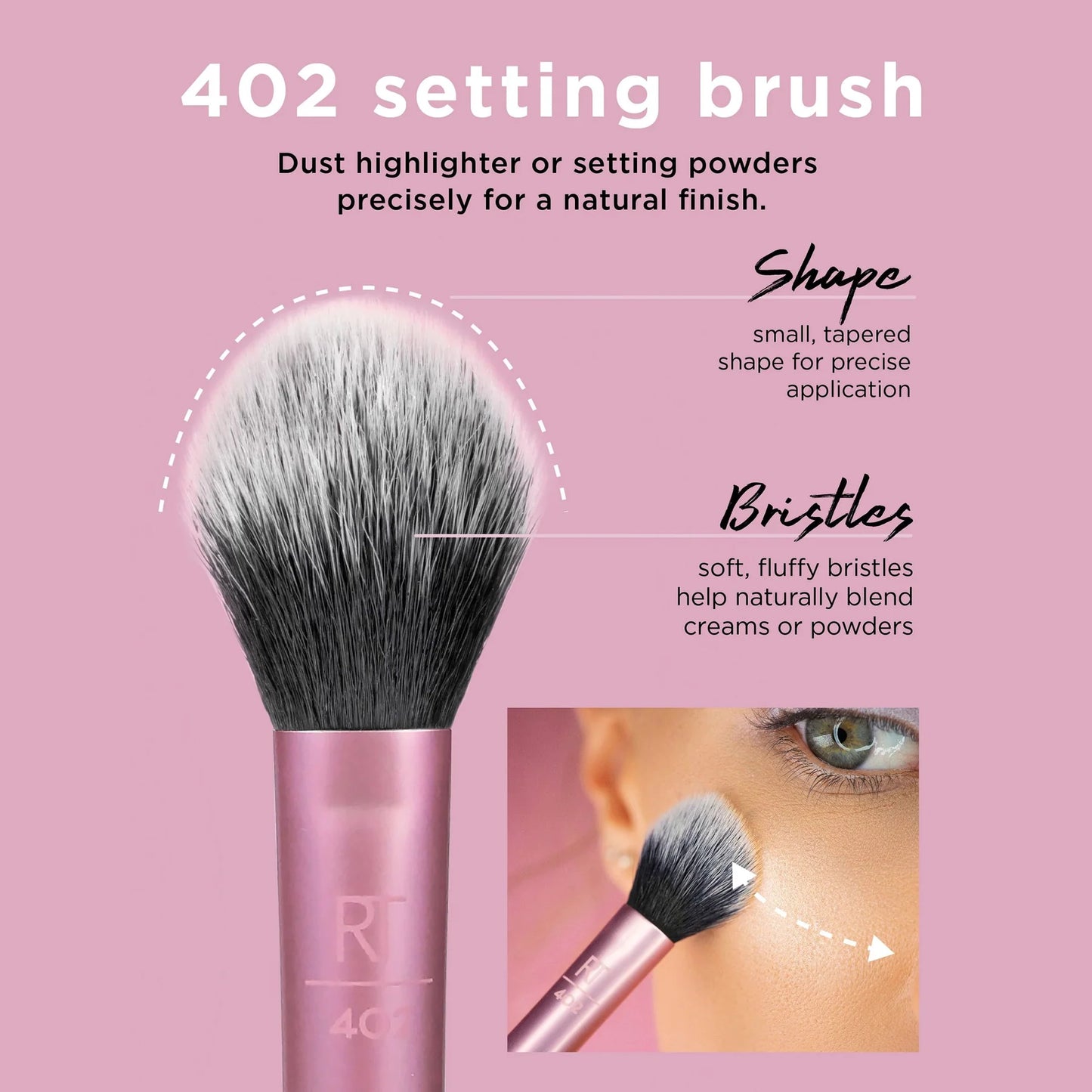 402 setting brush

Dust highlighter or setting powders precisely for a natural finish.

Shape

small, tapered shape for precise application

Bristles

soft, fluffy bristles help naturally blend creams or powders

RT

402

RT

402